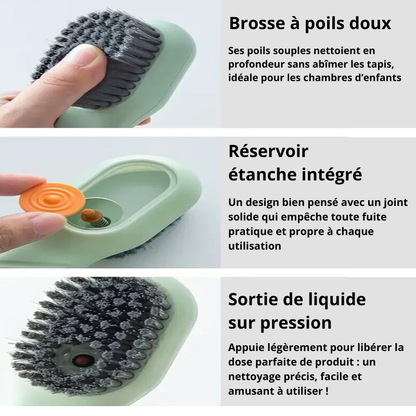 Brosse à poils doux

Ses poils souples nettoient en profondeur sans abîmer les tapis, idéale pour les chambres d'enfants

Réservoir étanche intégré

Un design bien pensé avec un joint solide qui empêche toute fuite pratique et propre à chaque utilisation

Sortie de liquide sur pression

Appuie légèrement pour libérer la dose parfaite de produit : un nettoyage précis, facile et amusant à utiliser !